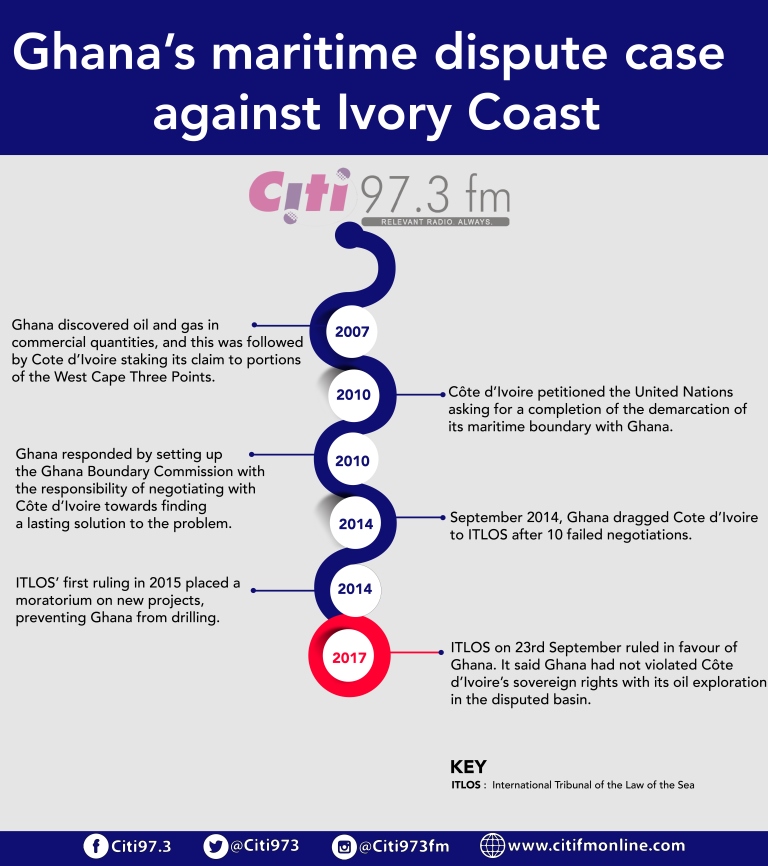 Ghana's maritime dispute case against Ivory Coast

Citi 97.3 fm
RELEVANT RADIO. ALWAYS.

2007
Ghana discovered oil and gas in commercial quantities, and this was followed by Cote d'Ivoire staking its claim to portions of the West Cape Three Points.

2010
Côte d'Ivoire petitioned the United Nations asking for a completion of the demarcation of its maritime boundary with Ghana.

2010
Ghana responded by setting up the Ghana Boundary Commission with the responsibility of negotiating with Côte d'Ivoire towards finding a lasting solution to the problem.

2014
September 2014, Ghana dragged Cote d'Ivoire to ITLOS after 10 failed negotiations.

2014
ITLOS' first ruling in 2015 placed a moratorium on new projects, preventing Ghana from drilling.

2017
ITLOS on 23rd September ruled in favour of Ghana. It said Ghana had not violated Côte d'Ivoire's sovereign rights with its oil exploration in the disputed basin.

KEY
ITLOS : International Tribunal of the Law of the Sea

Citi97.3 @Citi973 @Citi973fm www.citifmonline.com