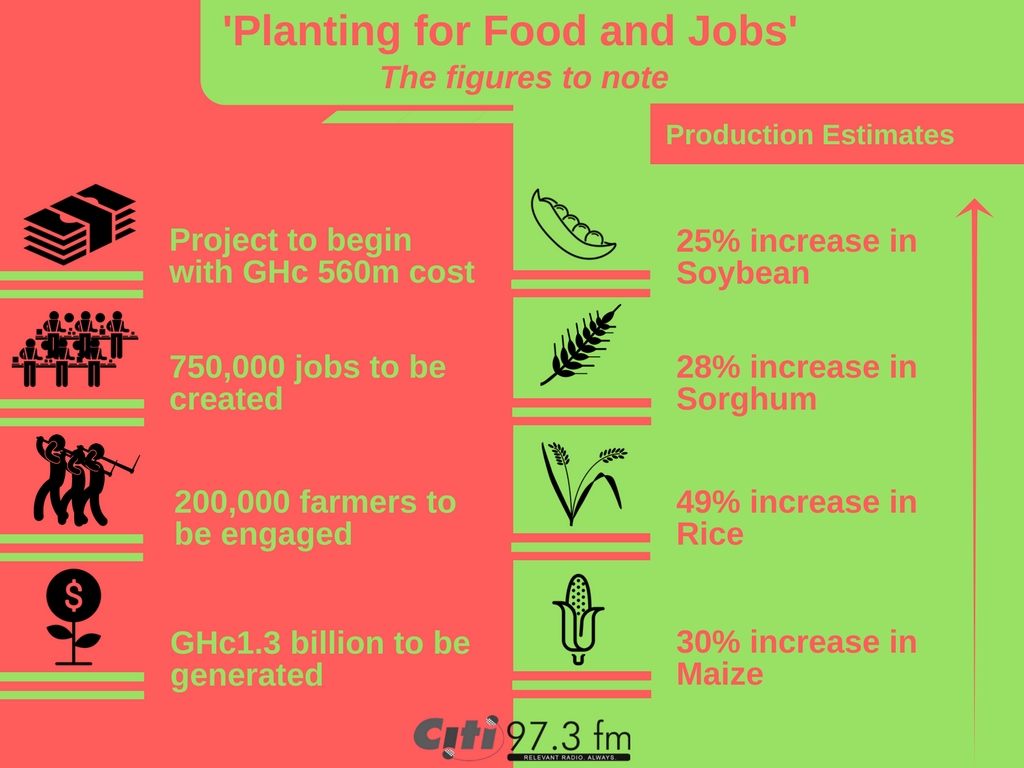 'Planting for Food and Jobs'
The figures to note

Project to begin with GHc 560m cost

750,000 jobs to be created

200,000 farmers to be engaged

GHc1.3 billion to be generated

Production Estimates

25% increase in Soybean

28% increase in Sorghum

49% increase in Rice

30% increase in Maize

Citi 97.3 fm
RELEVANT RADIO. ALWAYS.