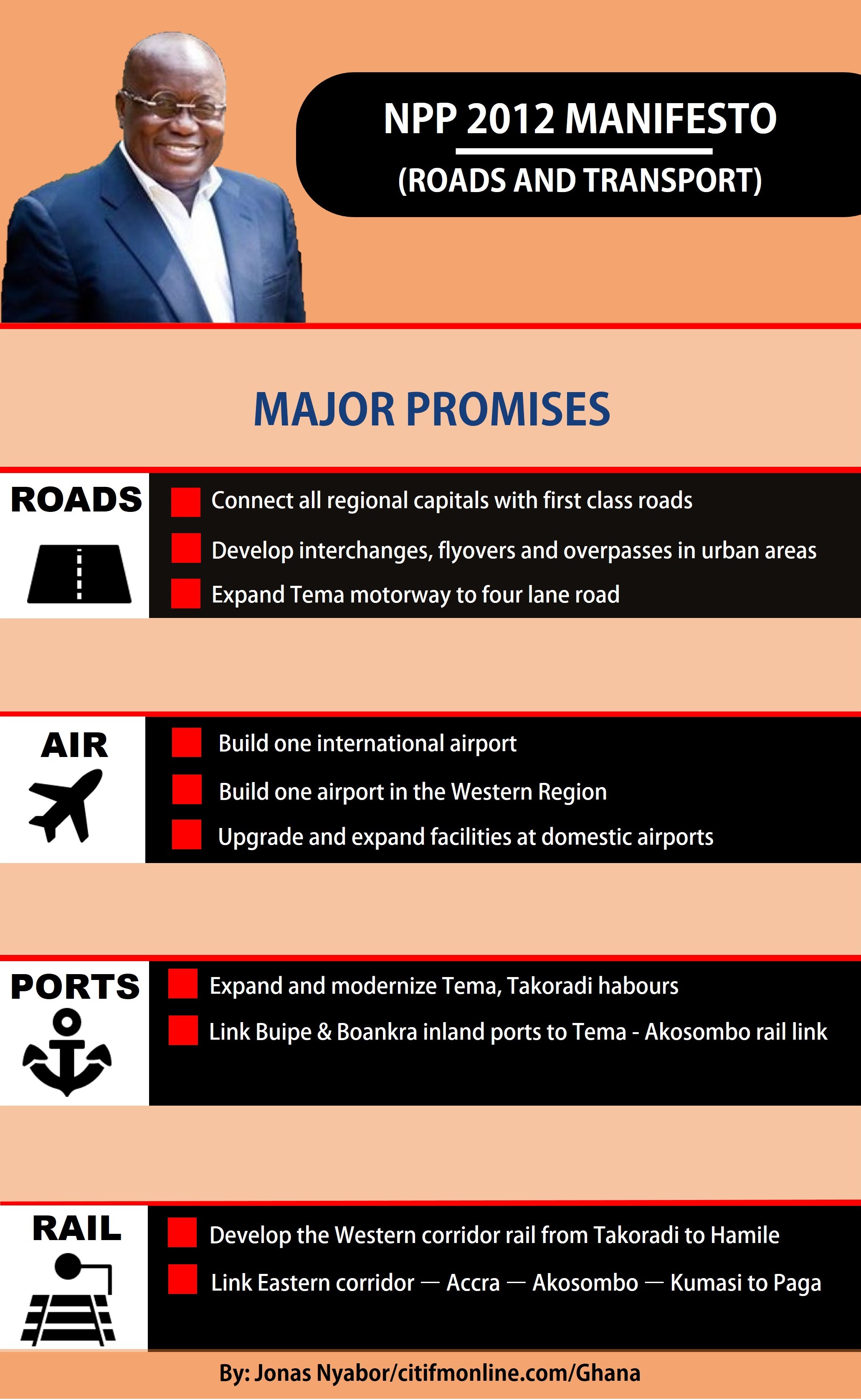 NPP 2012 MANIFESTO

(ROADS AND TRANSPORT)

MAJOR PROMISES

ROADS

Connect all regional capitals with first class roads

Develop interchanges, flyovers and overpasses in urban areas

Expand Tema motorway to four lane road

AIR

Build one international airport

Build one airport in the Western Region

Upgrade and expand facilities at domestic airports

PORTS

Expand and modernize Tema, Takoradi habours

Link Buipe & Boankra inland ports to Tema - Akosombo rail link

RAIL

Develop the Western corridor rail from Takoradi to Hamile

Link Eastern corridor — Accra — Akosombo — Kumasi to Paga

By: Jonas Nyabor/citifmonline.com/Ghana